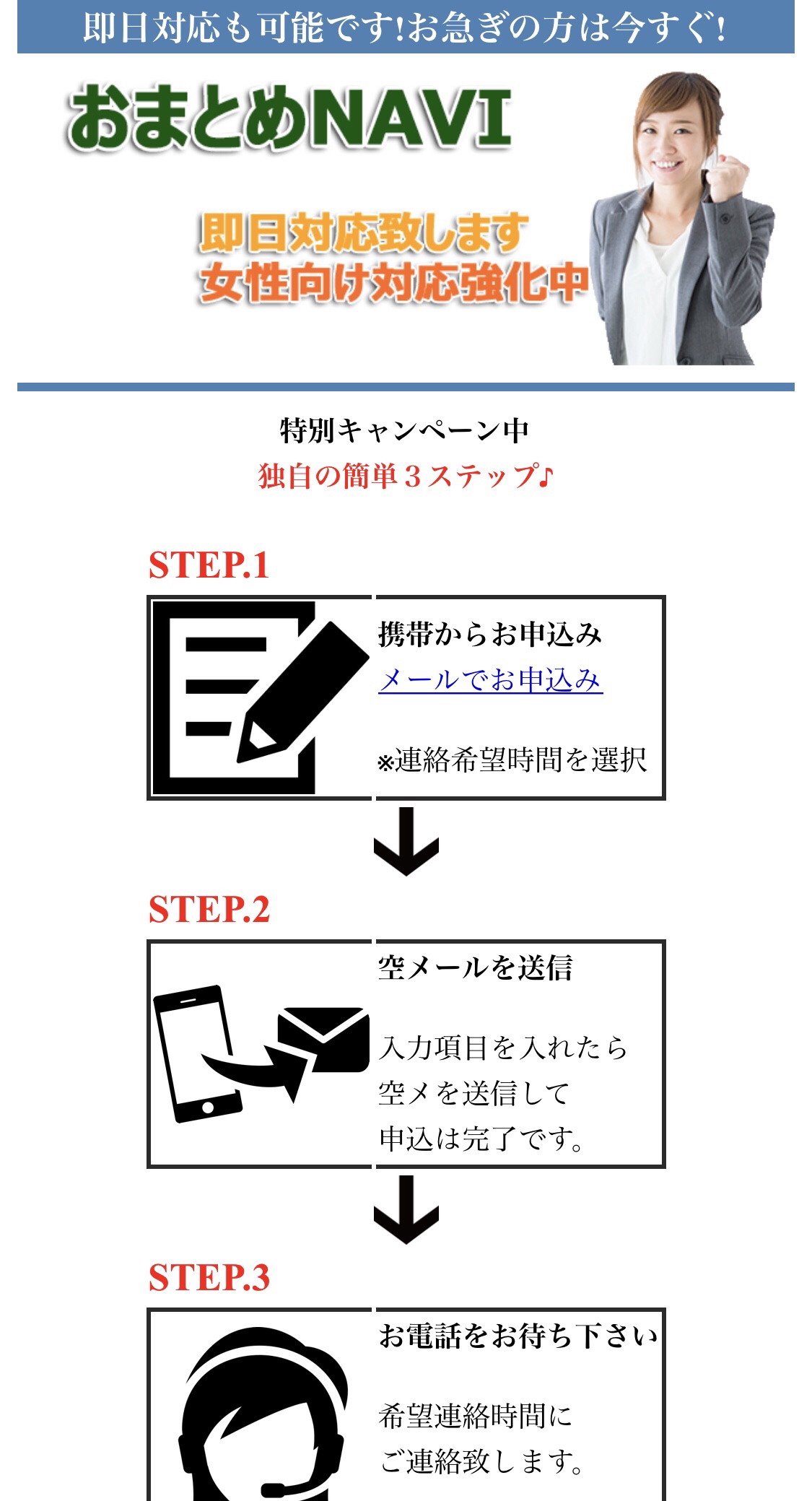 即日対応も可能です!お急ぎの方は今すぐ!

おまとめNAVI

即日対応致します
女性向け対応強化中

特別キャンペーン中
独自の簡単３ステップ♪

STEP.1

携帯からお申込み
メールでお申込み

※連絡希望時間を選択

STEP.2

空メールを送信

入力項目を入れたら
空メを送信して
申込は完了です。

STEP.3

お電話をお待ち下さい

希望連絡時間に
ご連絡致します。